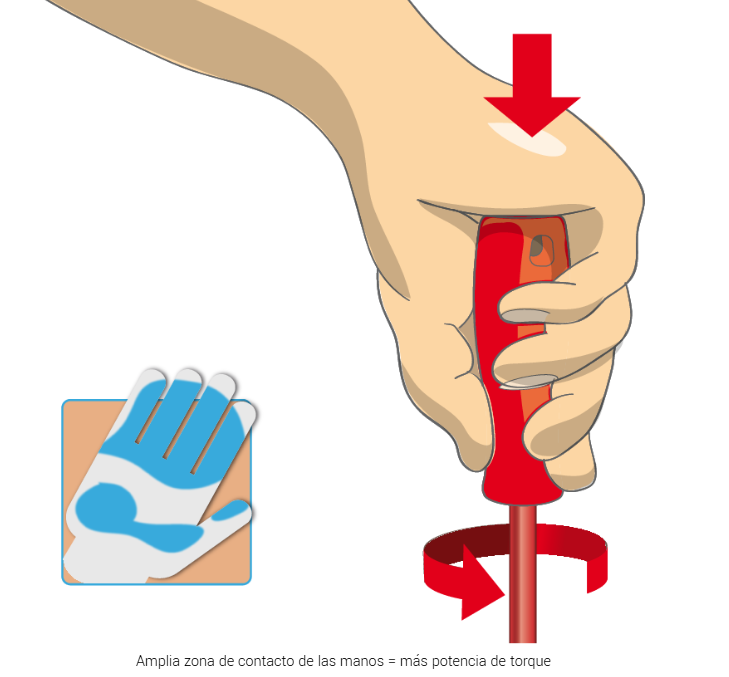 Amplia zona de contacto de las manos = más potencia de torque